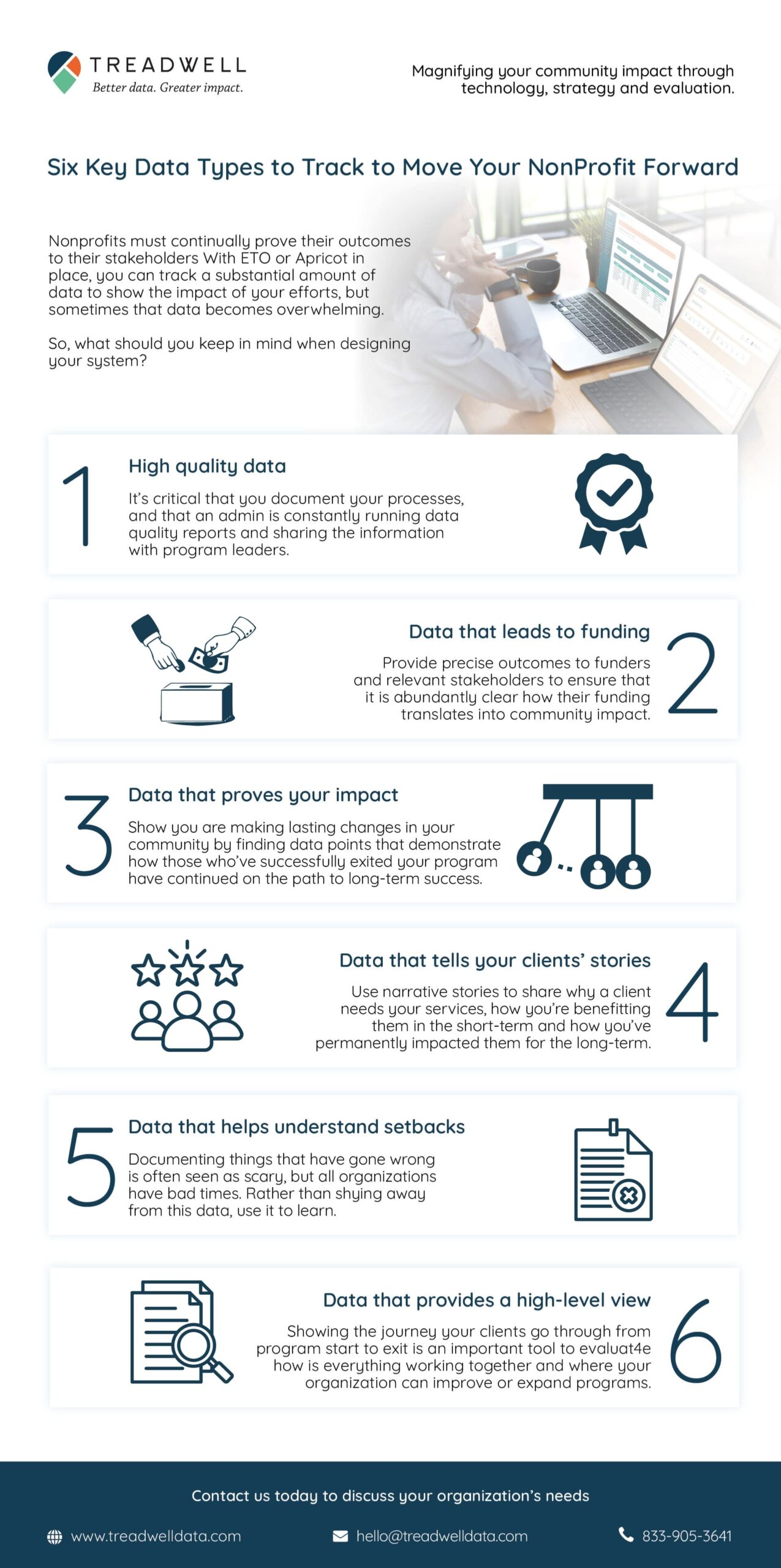 TREADWELL
Better data. Greater impact.

Magnifying your community impact through technology, strategy and evaluation.

Six Key Data Types to Track to Move Your NonProfit Forward

Nonprofits must continually prove their outcomes to their stakeholders With ETO or Apricot in place, you can track a substantial amount of data to show the impact of your efforts, but sometimes that data becomes overwhelming.

So, what should you keep in mind when designing your system?

1
High quality data
It's critical that you document your processes, and that an admin is constantly running data quality reports and sharing the information with program leaders.

Data that leads to funding
Provide precise outcomes to funders and relevant stakeholders to ensure that it is abundantly clear how their funding translates into community impact.
2

3
Data that proves your impact
Show you are making lasting changes in your community by finding data points that demonstrate how those who've successfully exited your program have continued on the path to long-term success.

Data that tells your clients' stories
Use narrative stories to share why a client needs your services, how you're benefitting them in the short-term and how you've permanently impacted them for the long-term.
4

5
Data that helps understand setbacks
Documenting things that have gone wrong is often seen as scary, but all organizations have bad times. Rather than shying away from this data, use it to learn.

Data that provides a high-level view
Showing the journey your clients go through from program start to exit is an important tool to evaluat4e how is everything working together and where your organization can improve or expand programs.
6

Contact us today to discuss your organization's needs

www.treadwelldata.com
hello@treadwelldata.com
833-905-3641